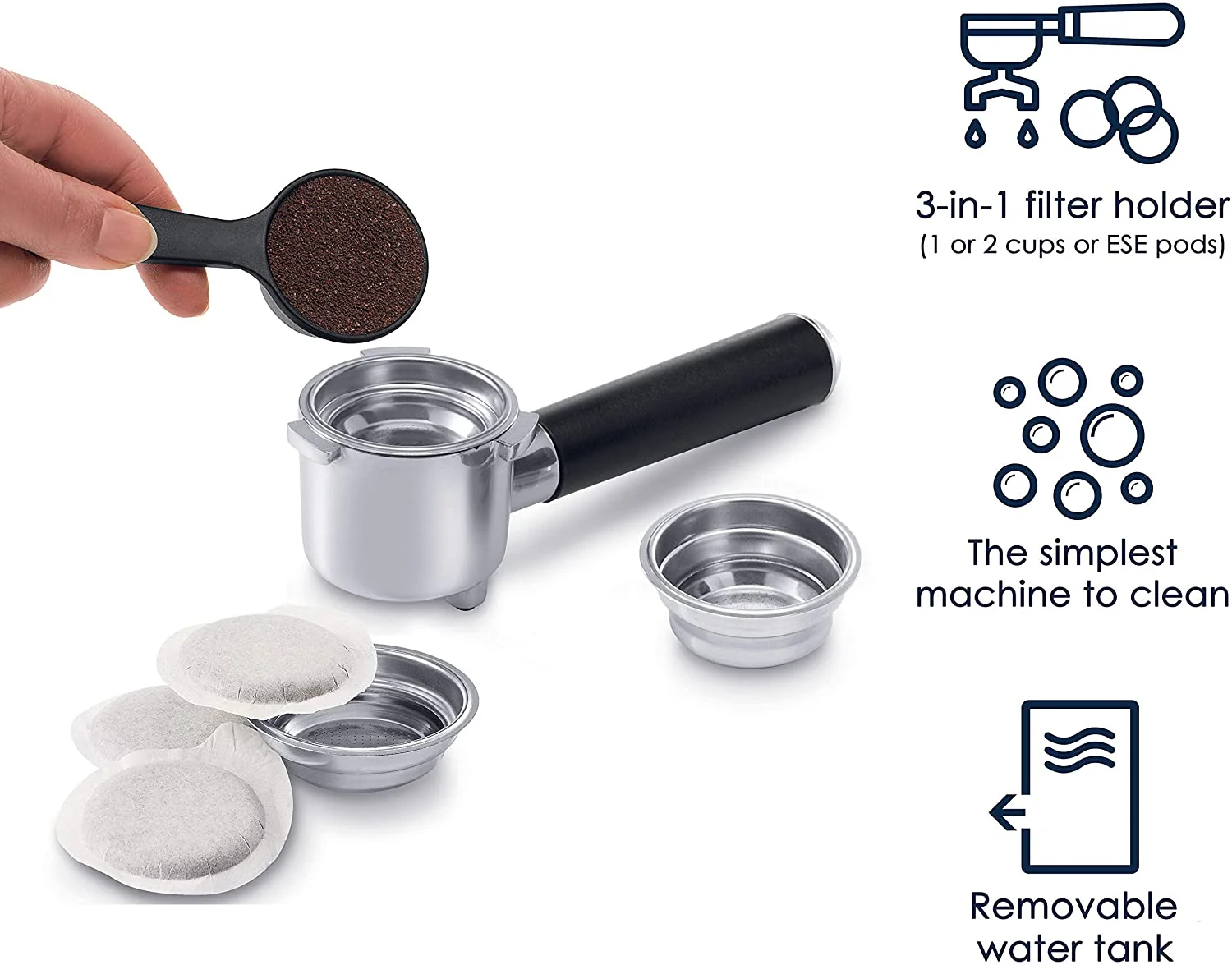 3-in-1 filter holder
(1 or 2 cups or ESE pods)

The simplest machine to clean

Removable water tank